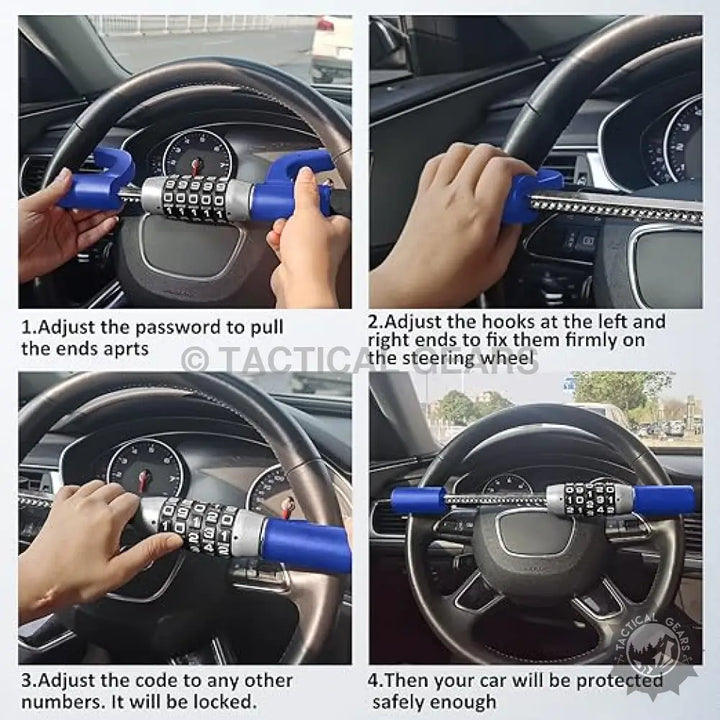 1.Adjust the password to pull the ends aprts

2.Adjust the hooks at the left and right ends to fix them firmly on the steering wheel

© TACTICAL GEARS

3.Adjust the code to any other numbers. It will be locked.

4.Then your car will be protected safely enough

TACTICAL GEARS