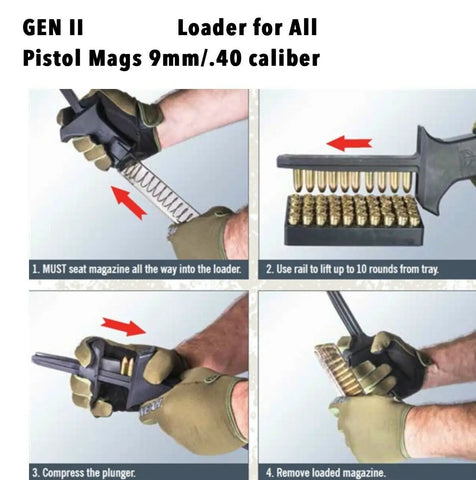 GEN II Loader for All Pistol Mags 9mm/.40 caliber

1. MUST seat magazine all the way into the loader.

2. Use rail to lift up to 10 rounds from tray.

3. Compress the plunger.

4. Remove loaded magazine.